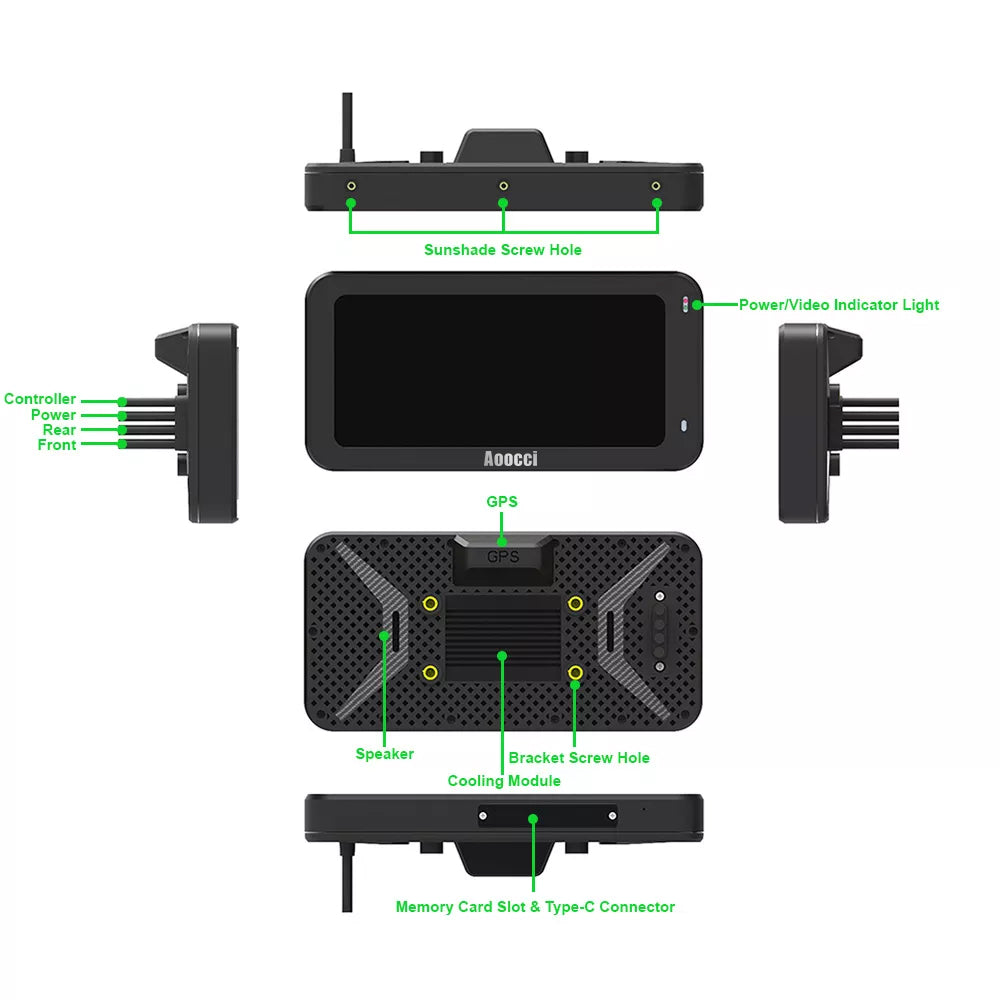 Sunshade Screw Hole

Power/Video Indicator Light

Controller
Power
Rear
Front

Aoocci

GPS

GPS

Speaker

Bracket Screw Hole

Cooling Module

Memory Card Slot & Type-C Connector